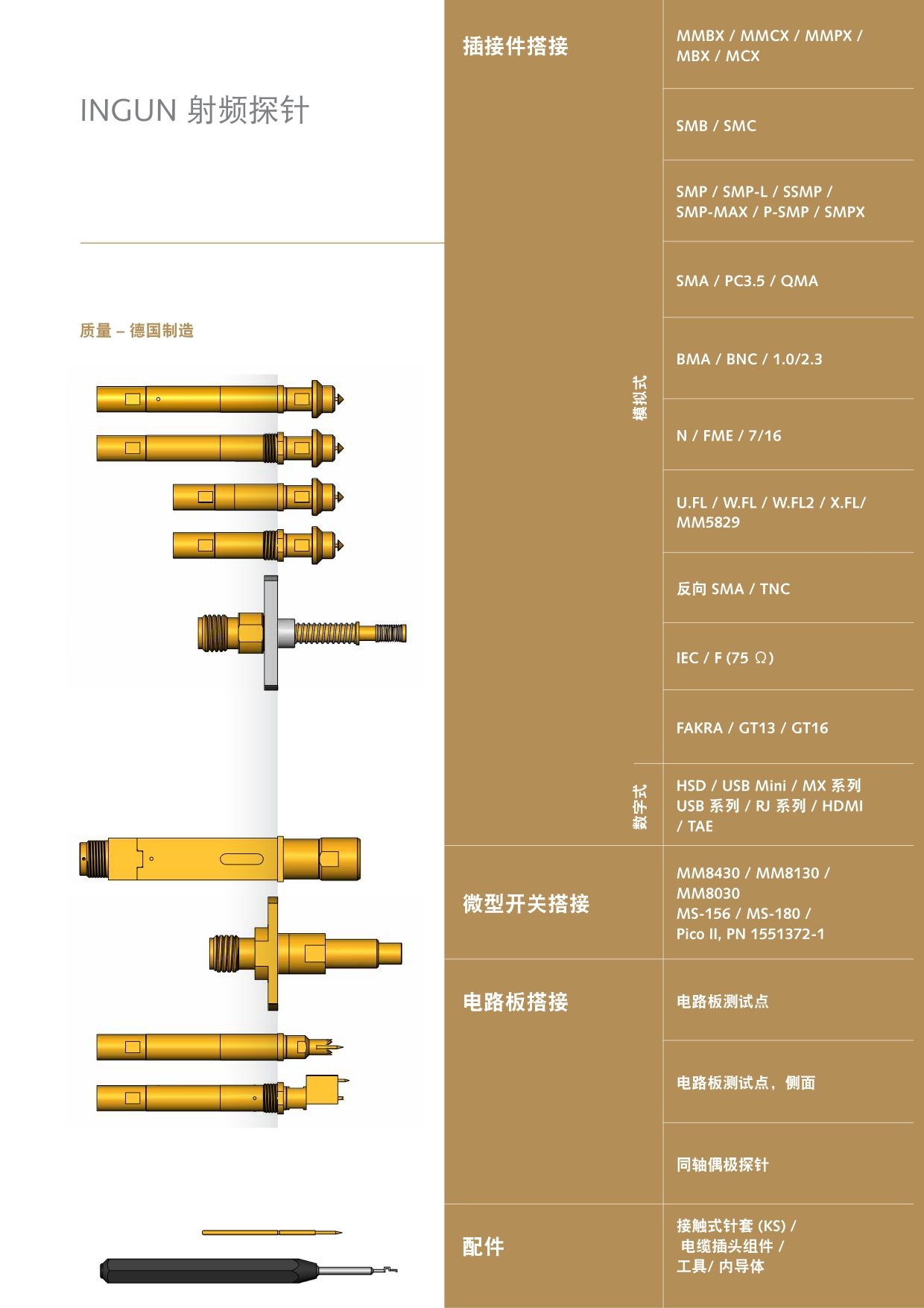 INGUN 射频探针

质量 – 德国制造

插接件搭接

模拟式

MMBX / MMCX / MMPX / MBX / MCX

SMB / SMC

SMP / SMP-L / SSMP / SMP-MAX / P-SMP / SMPX

SMA / PC3.5 / QMA

BMA / BNC / 1.0/2.3

N / FME / 7/16

U.FL / W.FL / W.FL2 / X.FL/ MM5829

反向 SMA / TNC

IEC / F (75 Ω)

FAKRA / GT13 / GT16

数字式

HSD / USB Mini / MX 系列 USB 系列 / RJ 系列 / HDMI / TAE

微型开关搭接

MM8430 / MM8130 / MM8030
MS-156 / MS-180 /
Pico II, PN 1551372-1

电路板搭接

电路板测试点

电路板测试点，侧面

同轴偶极探针

配件

接触式针套 (KS) / 电缆插头组件 / 工具/ 内导体